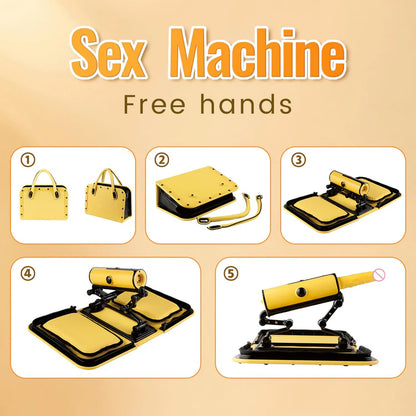 Sex Machine
Free hands

①

②

③

④

⑤